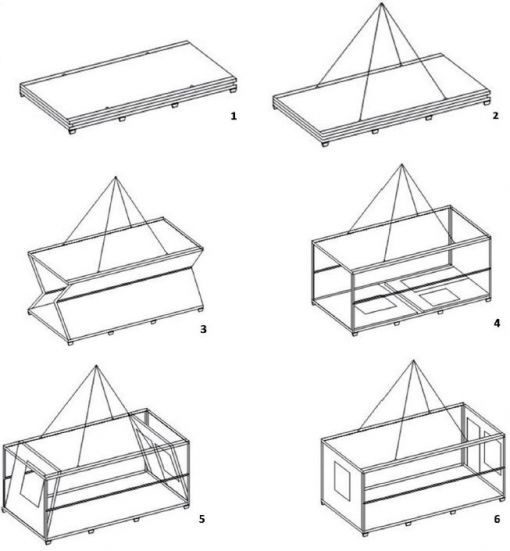 1

2

3

4

5

6